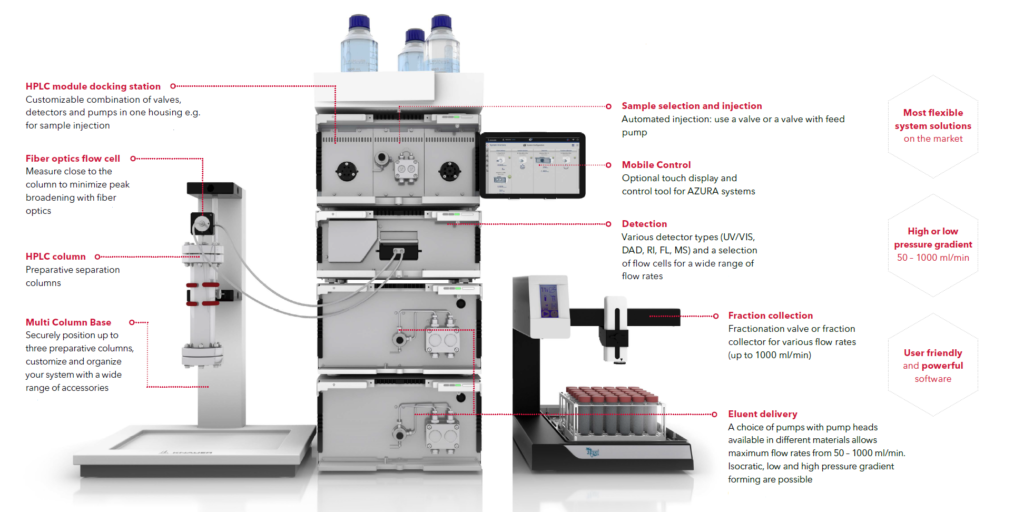 HPLC module docking station
Customizable combination of valves, detectors and pumps in one housing e.g. for sample injection

Fiber optics flow cell
Measure close to the column to minimize peak broadening with fiber optics

HPLC column
Preparative separation columns

Multi Column Base
Securely position up to three preparative columns, customize and organize your system with a wide range of accessories

Sample selection and injection
Automated injection: use a valve or a valve with feed pump

Mobile Control
Optional touch display and control tool for AZURA systems

Detection
Various detector types (UV/VIS, DAD, RI, FL, MS) and a selection of flow cells for a wide range of flow rates

Fraction collection
Fractionation valve or fraction collector for various flow rates (up to 1000 ml/min)

Eluent delivery
A choice of pumps with pump heads available in different materials allows maximum flow rates from 50 - 1000 ml/min. Isocratic, low and high pressure gradient forming are possible

Most flexible system solutions on the market

High or low pressure gradient 50 - 1000 ml/min

User friendly and powerful software